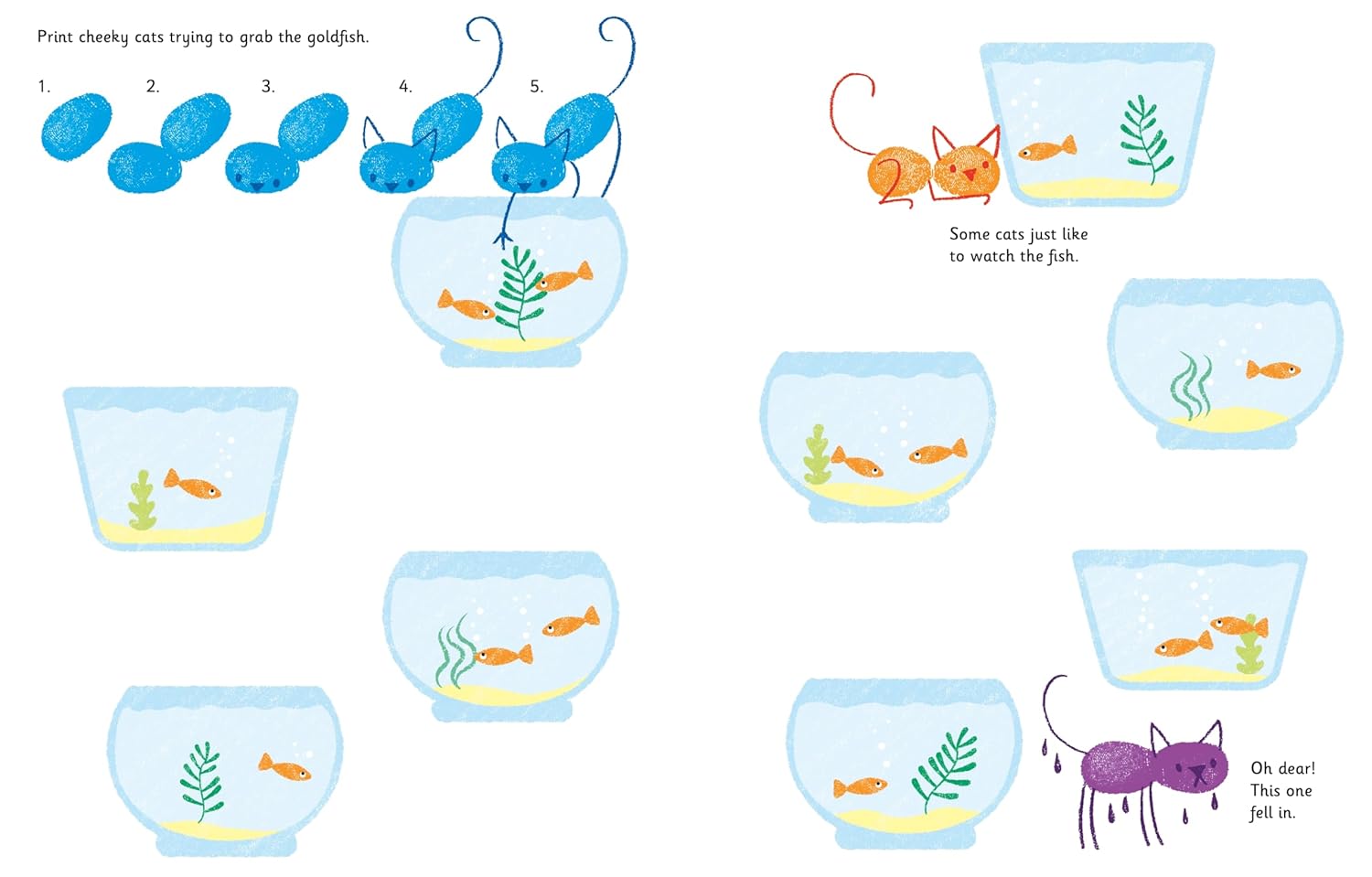 Print cheeky cats trying to grab the goldfish.

1.

2.

3.

4.

5.

Some cats just like to watch the fish.

Oh dear! This one fell in.